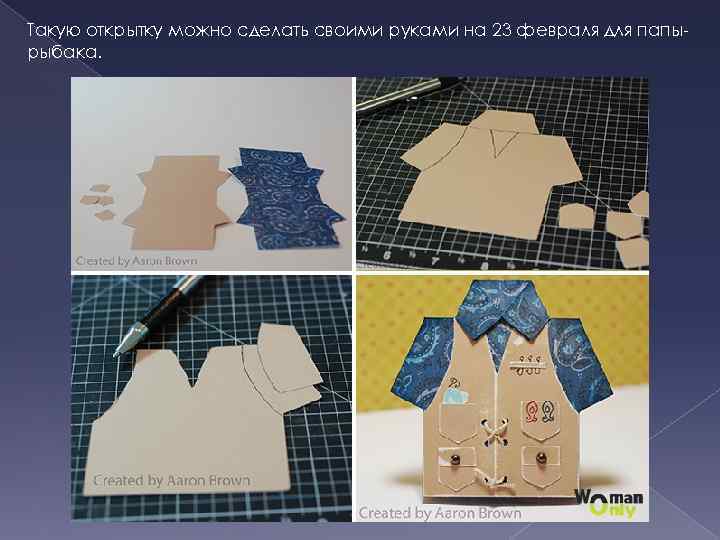 Такую открытку можно сделать своими руками на 23 февраля для папы-рыбака.

Created by Aaron Brown

Created by Aaron Brown

Created by Aaron Brown

Woman Only