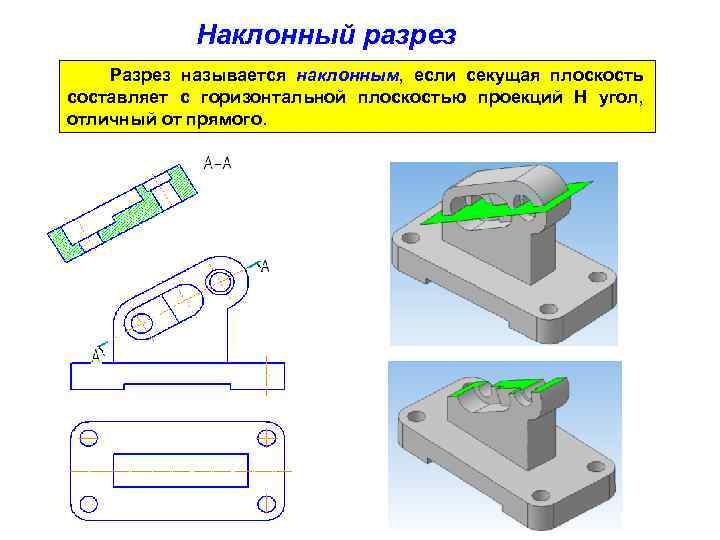 Наклонный разрез

Разрез называется наклонным, если секущая плоскость составляет с горизонтальной плоскостью проекций Н угол, отличный от прямого.

А-А

А

А