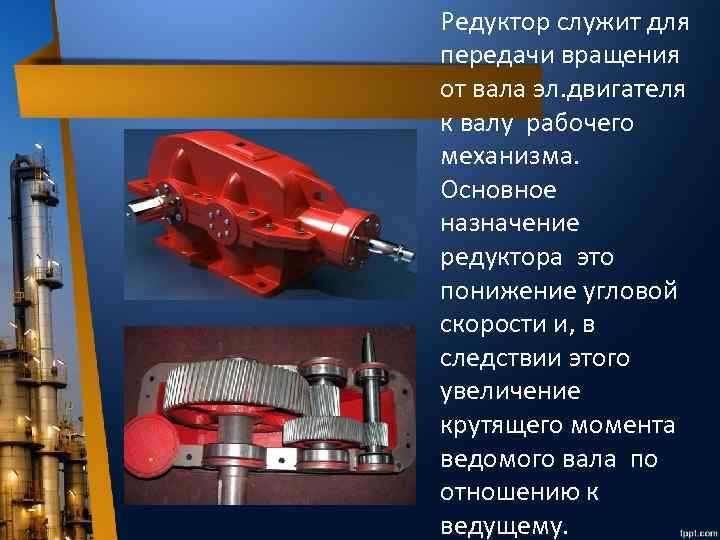 Редуктор служит для передачи вращения от вала эл.двигателя к валу рабочего механизма. Основное назначение редуктора это понижение угловой скорости и, в следствии этого увеличение крутящего момента ведомого вала по отношению к ведущему.

fppt.com