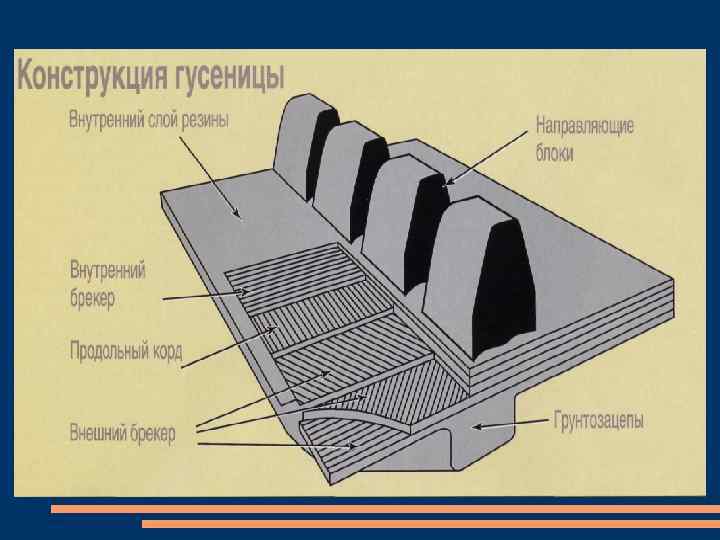 Конструкция гусеницы

Внутренний слой резины

Направляющие блоки

Внутренний брекер

Продольный корд

Внешний брекер

Грунтозацепы