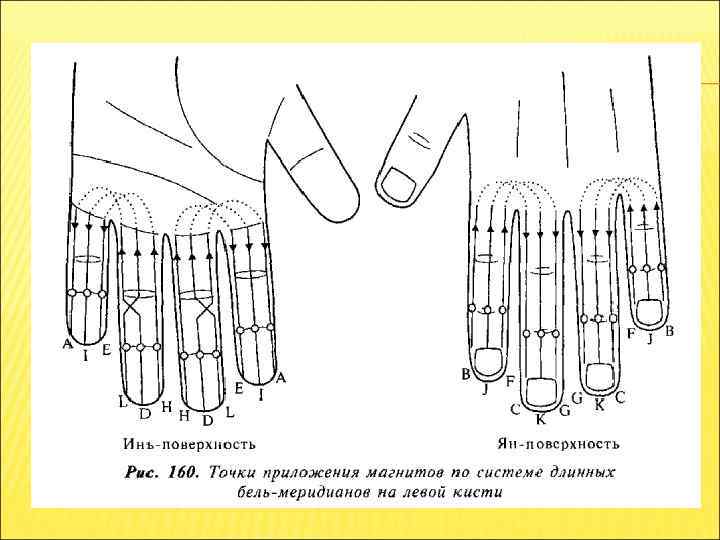 A I E

L D H H D L

E I A

B J F

C K G G K C

F J B

Инь-поверхность

Ян-поверхность

Рис. 160. Точки приложения магнитов по системе длинных бель-меридианов на левой кисти