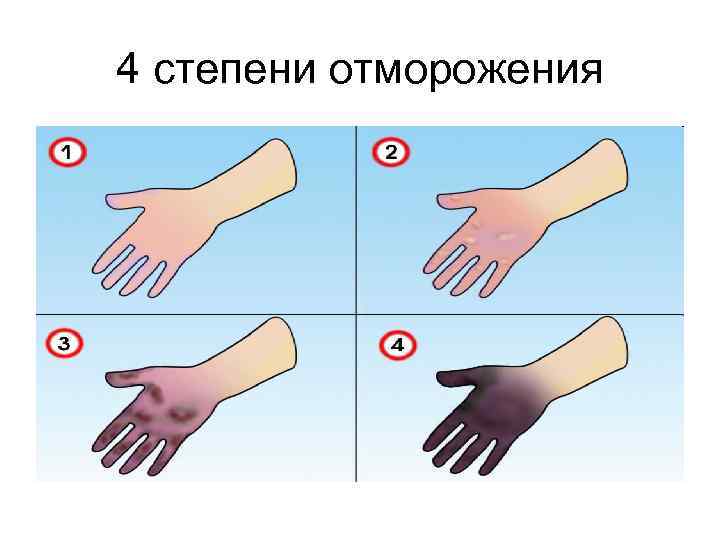 4 степени отморожения

1

2

3

4