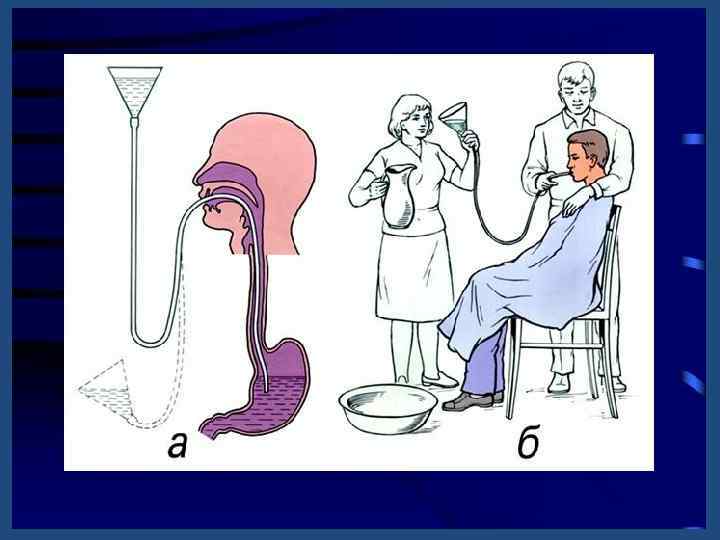 а

б