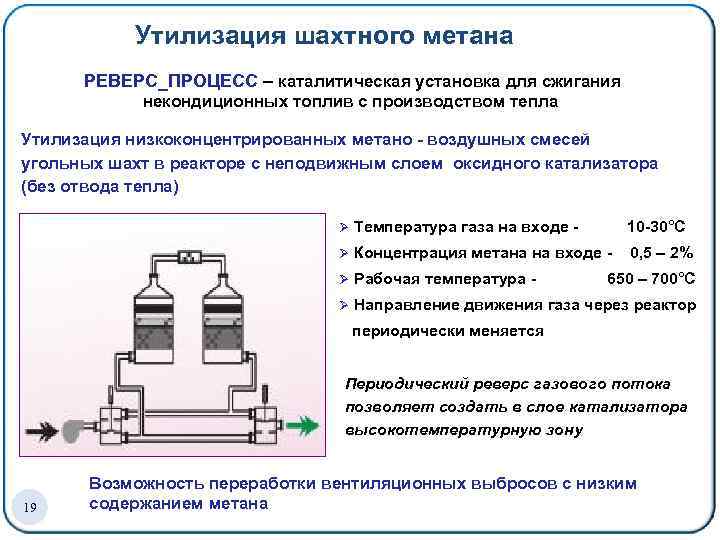 Утилизация шахтного метана

РЕВЕРС_ПРОЦЕСС – каталитическая установка для сжигания некондиционных топлив с производством тепла

Утилизация низкоконцентрированных метано - воздушных смесей угольных шахт в реакторе с неподвижным слоем оксидного катализатора (без отвода тепла)

➢ Температура газа на входе - 10-30°C
➢ Концентрация метана на входе - 0,5 – 2%
➢ Рабочая температура - 650 – 700°C
➢ Направление движения газа через реактор периодически меняется

Периодический реверс газового потока позволяет создать в слое катализатора высокотемпературную зону

Возможность переработки вентиляционных выбросов с низким содержанием метана

19