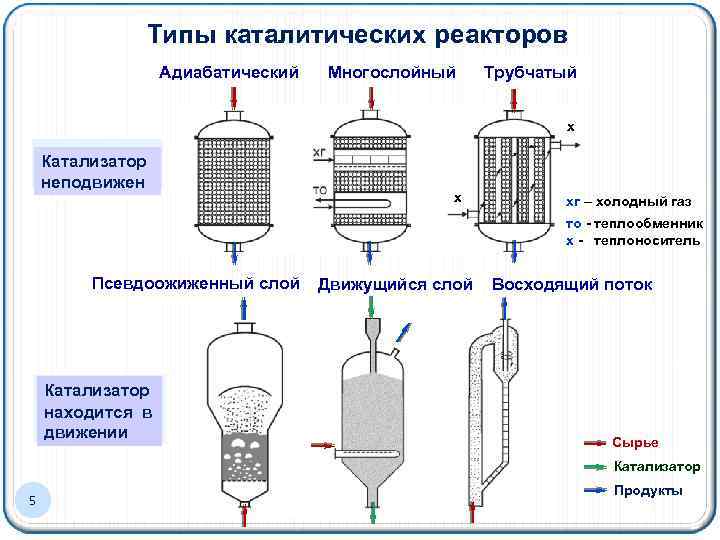 Типы каталитических реакторов

Адиабатический

Многослойный

Трубчатый

Катализатор неподвижен

хг

то

х

х

хг – холодный газ

то - теплообменник

х - теплоноситель

Псевдоожиженный слой

Движущийся слой

Восходящий поток

Катализатор находится в движении

Сырье

Катализатор

Продукты

5