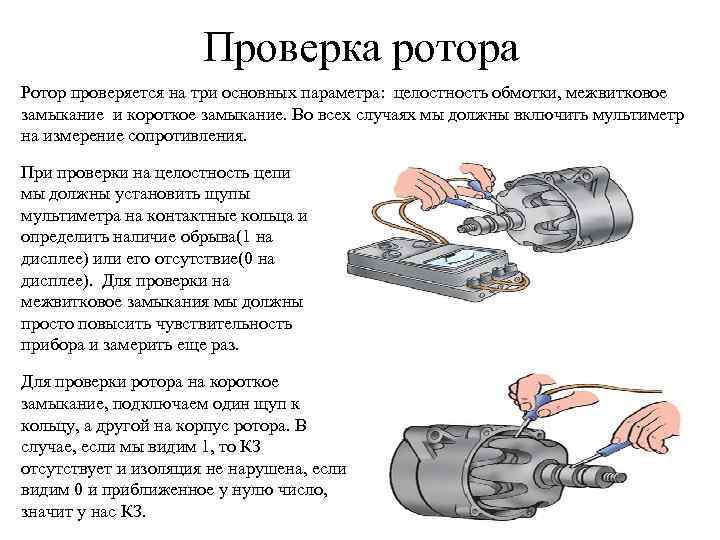 Проверка ротора

Ротор проверяется на три основных параметра: целостность обмотки, межвитковое замыкание и короткое замыкание. Во всех случаях мы должны включить мультиметр на измерение сопротивления.

При проверки на целостность цепи мы должны установить щупы мультиметра на контактные кольца и определить наличие обрыва(1 на дисплее) или его отсутствие(0 на дисплее). Для проверки на межвитковое замыкания мы должны просто повысить чувствительность прибора и замерить еще раз.

Для проверки ротора на короткое замыкание, подключаем один щуп к кольцу, а другой на корпус ротора. В случае, если мы видим 1, то КЗ отсутствует и изоляция не нарушена, если видим 0 и приближенное у нулю число, значит у нас КЗ.