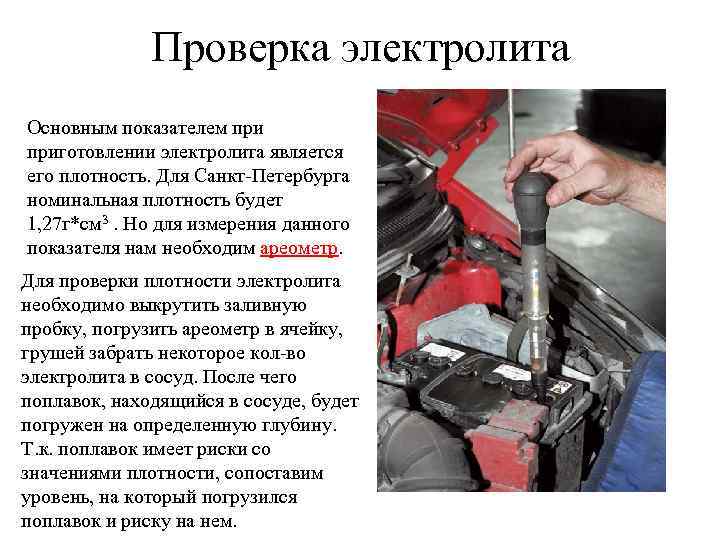 Проверка электролита

Основным показателем при приготовлении электролита является его плотность. Для Санкт-Петербурга номинальная плотность будет 1,27г*см$^3$ . Но для измерения данного показателя нам необходим ареометр.

Для проверки плотности электролита необходимо выкрутить заливную пробку, погрузить ареометр в ячейку, грушей забрать некоторое кол-во электролита в сосуд. После чего поплавок, находящийся в сосуде, будет погружен на определенную глубину. Т.к. поплавок имеет риски со значениями плотности, сопоставим уровень, на который погрузился поплавок и риску на нем.