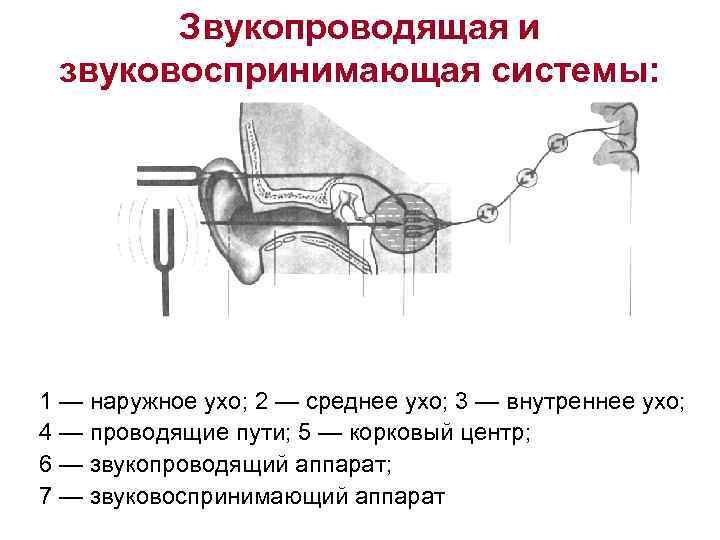 Звукопроводящая и звуковоспринимающая системы:

1 — наружное ухо; 2 — среднее ухо; 3 — внутреннее ухо;
4 — проводящие пути; 5 — корковый центр;
6 — звукопроводящий аппарат;
7 — звуковоспринимающий аппарат