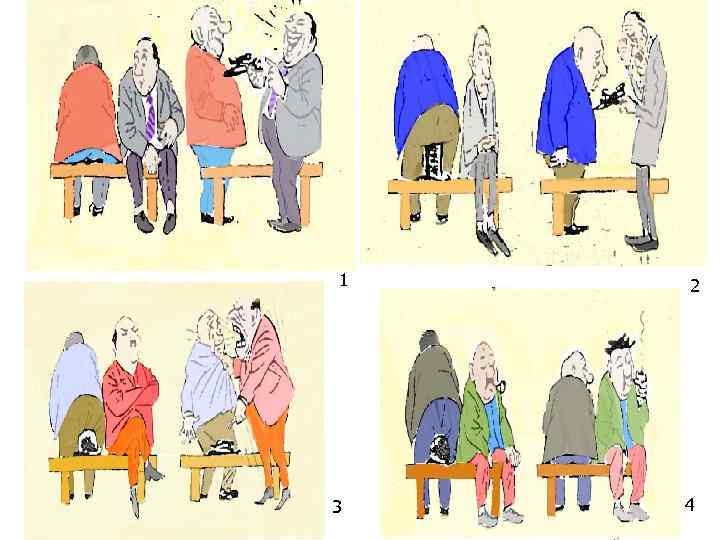 1

2

3

4