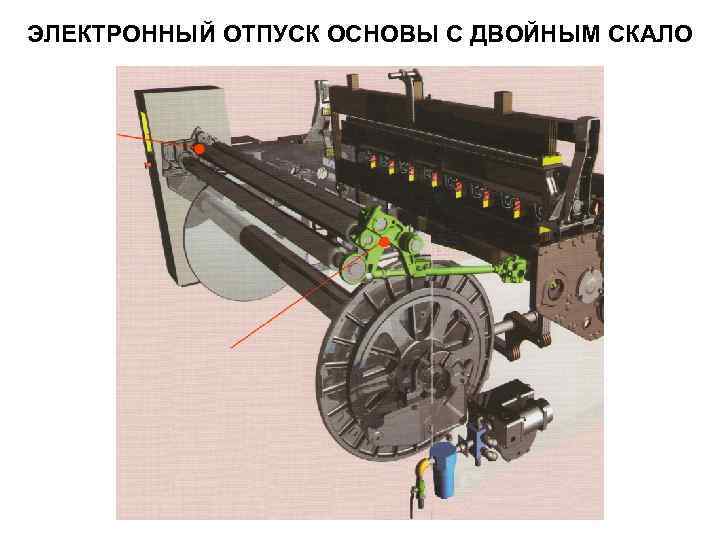 ЭЛЕКТРОННЫЙ ОТПУСК ОСНОВЫ С ДВОЙНЫМ СКАЛО