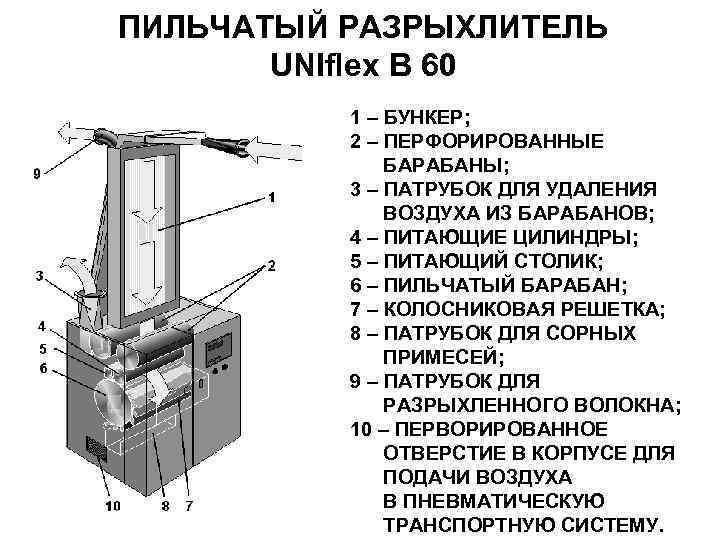 ПИЛЬЧАТЫЙ РАЗРЫХЛИТЕЛЬ
UNIflex B 60

9
1
3
2
4
5
6
10
8
7

1 – БУНКЕР;
2 – ПЕРФОРИРОВАННЫЕ БАРАБАНЫ;
3 – ПАТРУБОК ДЛЯ УДАЛЕНИЯ ВОЗДУХА ИЗ БАРАБАНОВ;
4 – ПИТАЮЩИЕ ЦИЛИНДРЫ;
5 – ПИТАЮЩИЙ СТОЛИК;
6 – ПИЛЬЧАТЫЙ БАРАБАН;
7 – КОЛОСНИКОВАЯ РЕШЕТКА;
8 – ПАТРУБОК ДЛЯ СОРНЫХ ПРИМЕСЕЙ;
9 – ПАТРУБОК ДЛЯ РАЗРЫХЛЕННОГО ВОЛОКНА;
10 – ПЕРВОРИРОВАННОЕ ОТВЕРСТИЕ В КОРПУСЕ ДЛЯ ПОДАЧИ ВОЗДУХА В ПНЕВМАТИЧЕСКУЮ ТРАНСПОРТНУЮ СИСТЕМУ.