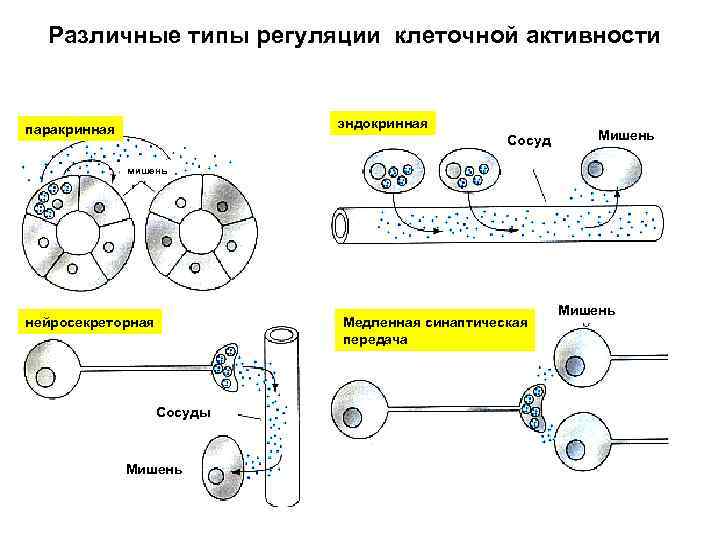 Различные типы регуляции клеточной активности

паракринная

мишень

эндокринная

Сосуд

Мишень

нейросекреторная

Сосуды

Мишень

Медленная синаптическая передача

Мишень