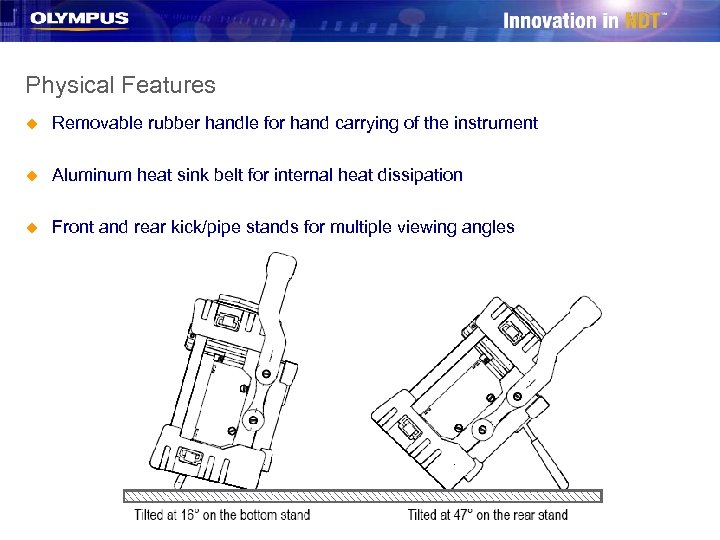 OLYMPUS

Innovation in NDT™

Physical Features

Removable rubber handle for hand carrying of the instrument

Aluminum heat sink belt for internal heat dissipation

Front and rear kick/pipe stands for multiple viewing angles

Tilted at 16° on the bottom stand

Tilted at 47° on the rear stand