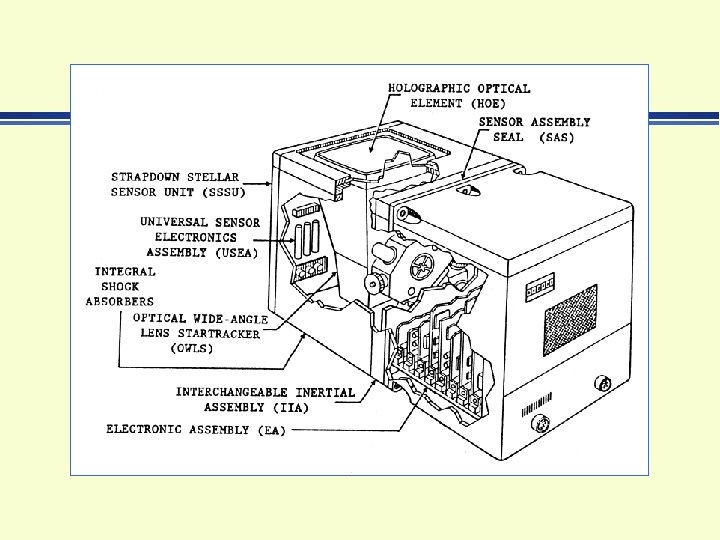 HOLOGRAPHIC OPTICAL ELEMENT (HOE)

SENSOR ASSEMBLY SEAL (SAS)

STRAPDOWN STELLAR SENSOR UNIT (SSSU)

UNIVERSAL SENSOR ELECTRONICS ASSEMBLY (USEA)

INTEGRAL SHOCK ABSORBERS

OPTICAL WIDE-ANGLE LENS STARTRACKER (OWLS)

INTERCHANGEABLE INERTIAL ASSEMBLY (IIA)

ELECTRONIC ASSEMBLY (EA)