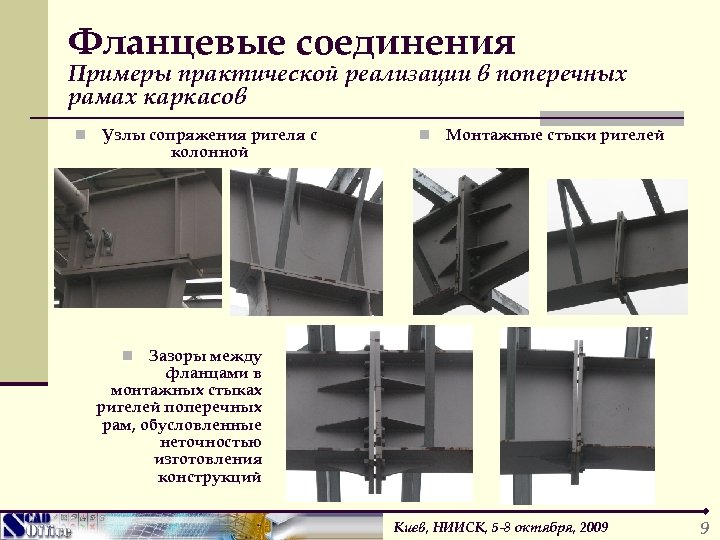 Фланцевые соединения
Примеры практической реализации в поперечных рамах каркасов

Узлы сопряжения ригеля с колонной

Монтажные стыки ригелей

Зазоры между фланцами в монтажных стыках ригелей поперечных рам, обусловленные неточностью изготовления конструкций

SCAD Office

Киев, НИИСК, 5-8 октября, 2009

9