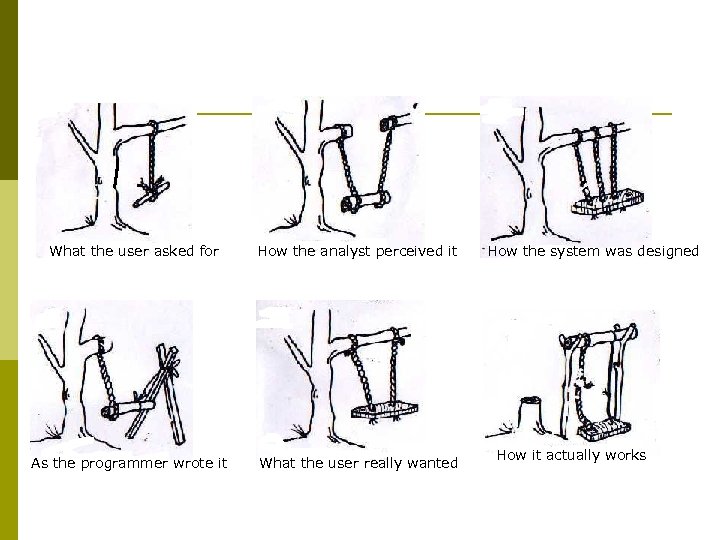 What the user asked for

How the analyst perceived it

How the system was designed

As the programmer wrote it

What the user really wanted

How it actually works