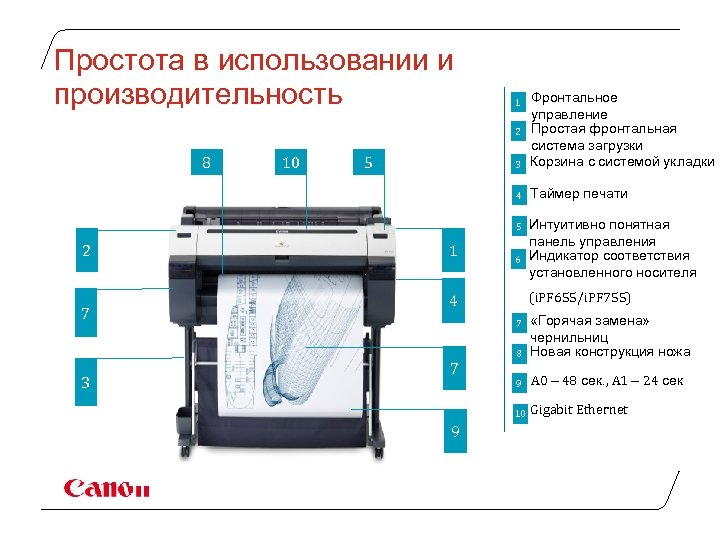 Простота в использовании и производительность

8
10
5
2
1
7
4
3
7
9

1 Фронтальное управление
2 Простая фронтальная система загрузки
3 Корзина с системой укладки
4 Таймер печати
5 Интуитивно понятная панель управления
6 Индикатор соответствия установленного носителя (iPF655/iPF755)
7 «Горячая замена» чернильниц
8 Новая конструкция ножа
9 A0 – 48 сек., A1 – 24 сек
10 Gigabit Ethernet

Canon