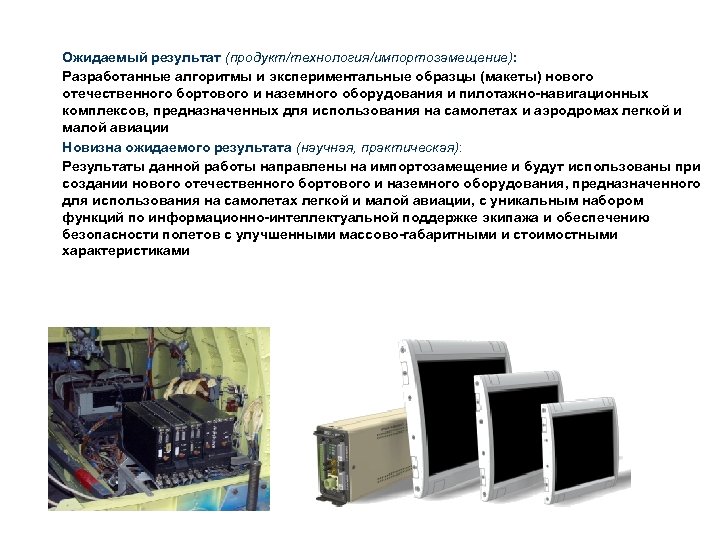 Ожидаемый результат (продукт/технология/импортозамещение):

Разработанные алгоритмы и экспериментальные образцы (макеты) нового отечественного бортового и наземного оборудования и пилотажно-навигационных комплексов, предназначенных для использования на самолетах и аэродромах легкой и малой авиации

Новизна ожидаемого результата (научная, практическая):

Результаты данной работы направлены на импортозамещение и будут использованы при создании нового отечественного бортового и наземного оборудования, предназначенного для использования на самолетах легкой и малой авиации, с уникальным набором функций по информационно-интеллектуальной поддержке экипажа и обеспечению безопасности полетов с улучшенными массово-габаритными и стоимостными характеристиками