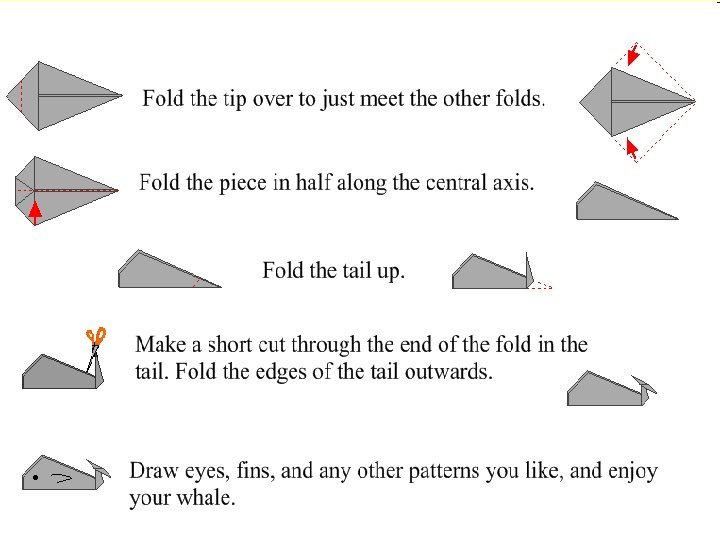 Fold the tip over to just meet the other folds.

Fold the piece in half along the central axis.

Fold the tail up.

Make a short cut through the end of the fold in the tail. Fold the edges of the tail outwards.

Draw eyes, fins, and any other patterns you like, and enjoy your whale.