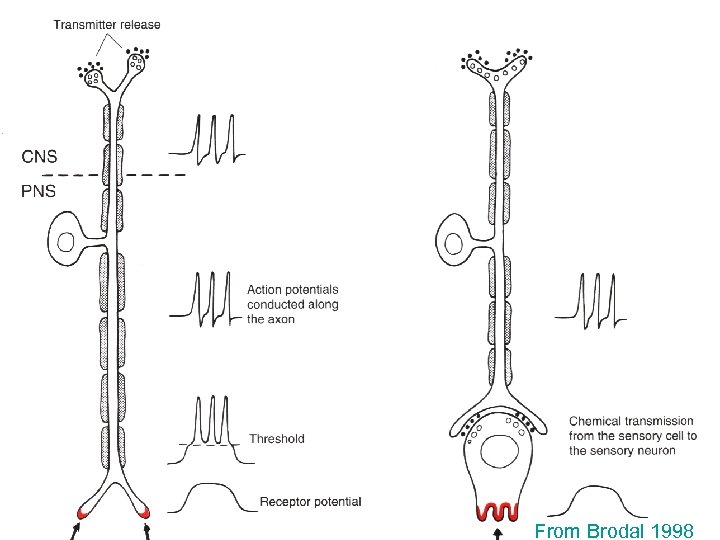 Transmitter release

CNS

PNS

Action potentials conducted along the axon

Threshold

Receptor potential

Chemical transmission from the sensory cell to the sensory neuron

From Brodal 1998