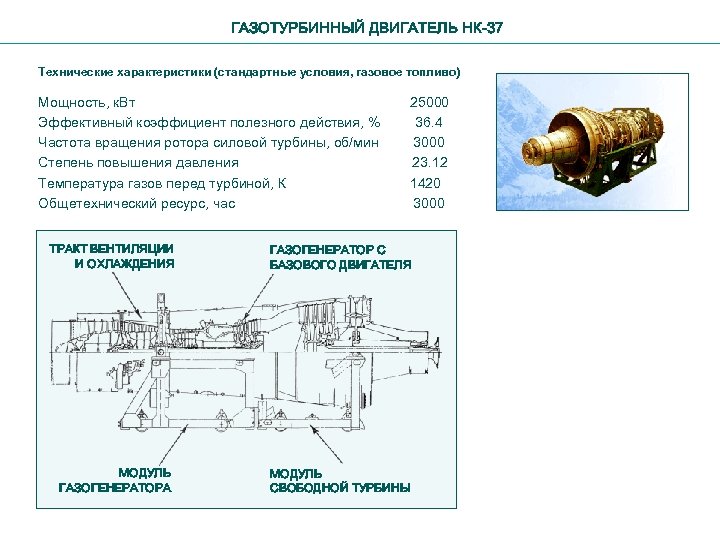 ГАЗОТУРБИННЫЙ ДВИГАТЕЛЬ НК-37

Технические характеристики (стандартные условия, газовое топливо)

| | |
|---|---|
| Мощность, кВт | 25000 |
| Эффективный коэффициент полезного действия, % | 36.4 |
| Частота вращения ротора силовой турбины, об/мин | 3000 |
| Степень повышения давления | 23.12 |
| Температура газов перед турбиной, К | 1420 |
| Общетехнический ресурс, час | 3000 |

ТРАКТ ВЕНТИЛЯЦИИ И ОХЛАЖДЕНИЯ

ГАЗОГЕНЕРАТОР С БАЗОВОГО ДВИГАТЕЛЯ

МОДУЛЬ ГАЗОГЕНЕРАТОРА

МОДУЛЬ СВОБОДНОЙ ТУРБИНЫ