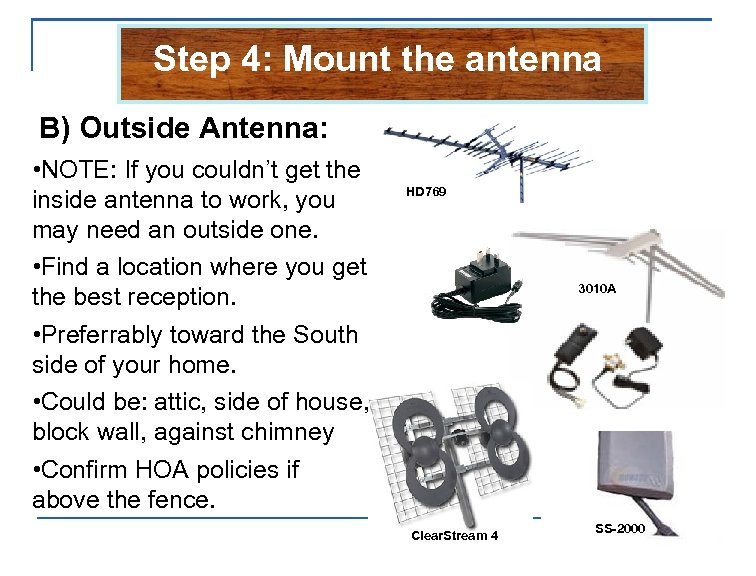 Step 4: Mount the antenna

B) Outside Antenna:

•NOTE: If you couldn't get the inside antenna to work, you may need an outside one.

•Find a location where you get the best reception.

•Preferrably toward the South side of your home.

•Could be: attic, side of house, block wall, against chimney

•Confirm HOA policies if above the fence.

HD769

3010A

ClearStream 4

SS-2000