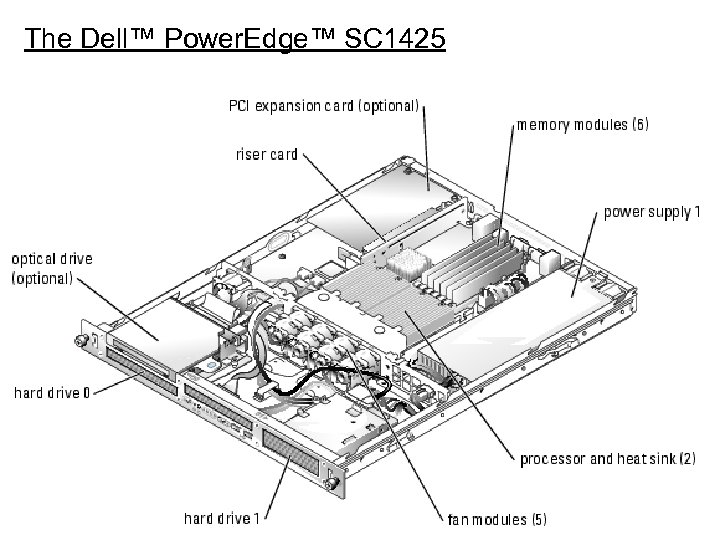 The Dell™ PowerEdge™ SC1425

PCI expansion card (optional)

memory modules (6)

riser card

power supply 1

optical drive (optional)

hard drive 0

processor and heat sink (2)

hard drive 1

fan modules (5)