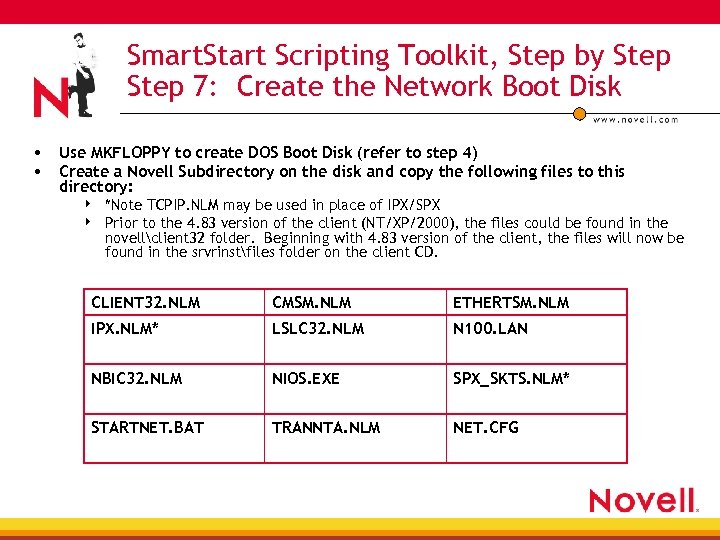 N

SmartStart Scripting Toolkit, Step by Step
Step 7: Create the Network Boot Disk

www.novell.com

• Use MKFLOPPY to create DOS Boot Disk (refer to step 4)
• Create a Novell Subdirectory on the disk and copy the following files to this directory:
  ‣ *Note TCPIP.NLM may be used in place of IPX/SPX
  ‣ Prior to the 4.83 version of the client (NT/XP/2000), the files could be found in the novell\client32 folder. Beginning with 4.83 version of the client, the files will now be found in the srvrinst\files folder on the client CD.

| CLIENT32.NLM | CMSM.NLM | ETHERTSM.NLM |
|---|---|---|
| IPX.NLM* | LSLC32.NLM | N100.LAN |
| NBIC32.NLM | NIOS.EXE | SPX_SKTS.NLM* |
| STARTNET.BAT | TRANNTA.NLM | NET.CFG |

Novell.