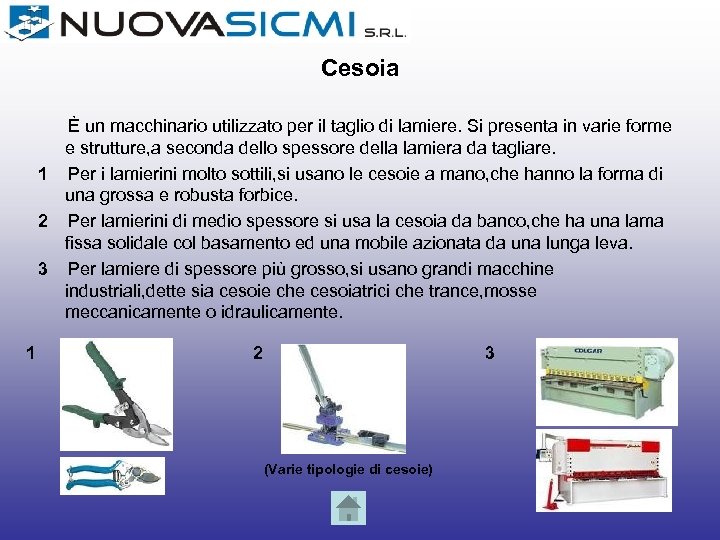 NUOVASICMI S.R.L.

Cesoia

È un macchinario utilizzato per il taglio di lamiere. Si presenta in varie forme e strutture,a seconda dello spessore della lamiera da tagliare.

1 Per i lamierini molto sottili,si usano le cesoie a mano,che hanno la forma di una grossa e robusta forbice.

2 Per lamierini di medio spessore si usa la cesoia da banco,che ha una lama fissa solidale col basamento ed una mobile azionata da una lunga leva.

3 Per lamiere di spessore più grosso,si usano grandi macchine industriali,dette sia cesoie che cesoiatrici che trance,mosse meccanicamente o idraulicamente.

1

2

3

COLGAR

(Varie tipologie di cesoie)