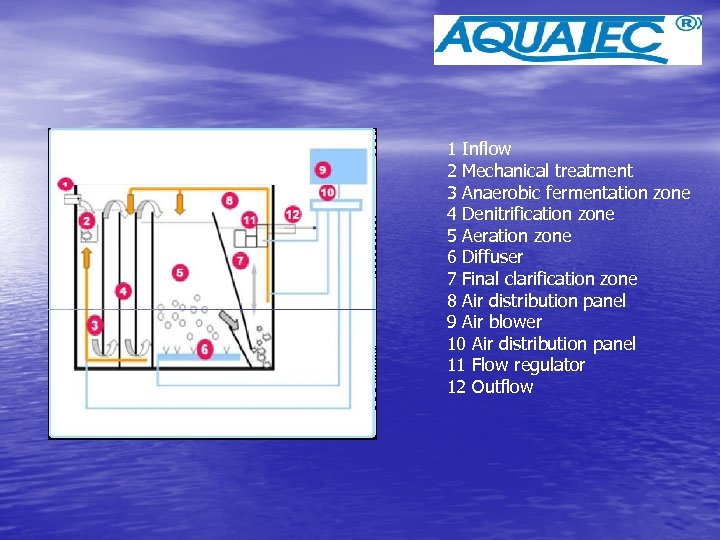 AQUATEC ®

1
2
3
4
5
6
7
8
9
10
11
12

1 Inflow
2 Mechanical treatment
3 Anaerobic fermentation zone
4 Denitrification zone
5 Aeration zone
6 Diffuser
7 Final clarification zone
8 Air distribution panel
9 Air blower
10 Air distribution panel
11 Flow regulator
12 Outflow