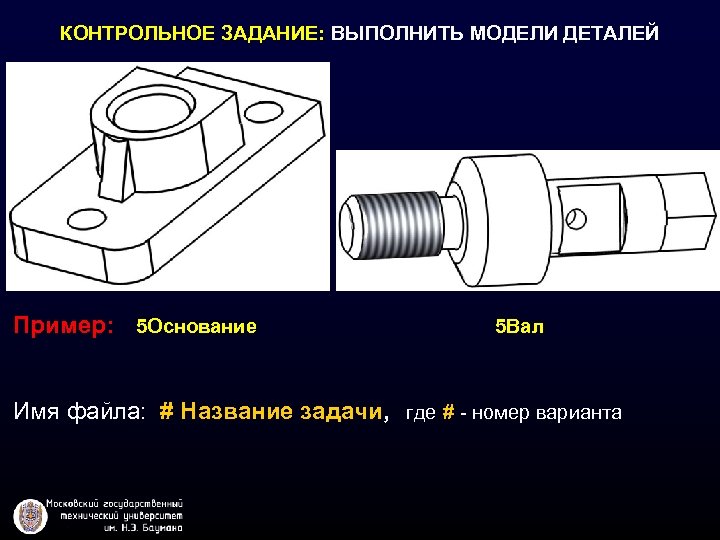 КОНТРОЛЬНОЕ ЗАДАНИЕ: ВЫПОЛНИТЬ МОДЕЛИ ДЕТАЛЕЙ

Пример: 5Основание 5Вал

Имя файла: # Название задачи, где # - номер варианта

Московский государственный технический университет им. Н.Э. Баумана