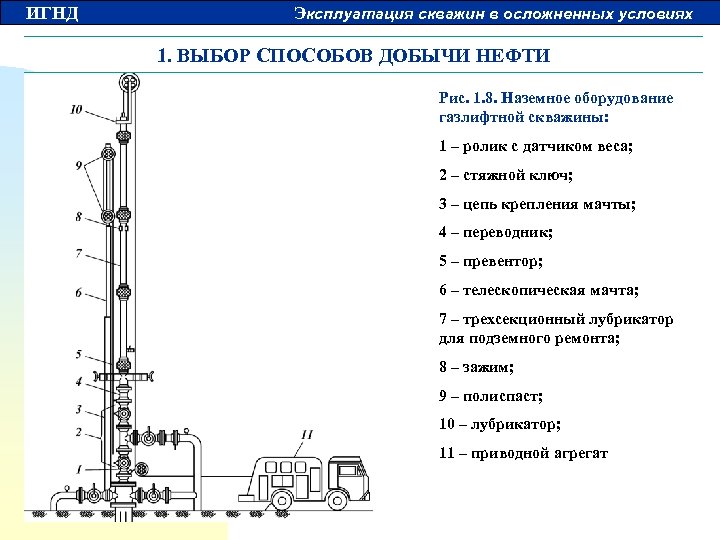 ИГНД

Эксплуатация скважин в осложненных условиях

1. ВЫБОР СПОСОБОВ ДОБЫЧИ НЕФТИ

10
9
8
7
6
5
4
3
2
1
11

Рис. 1.8. Наземное оборудование газлифтной скважины:

1 – ролик с датчиком веса;

2 – стяжной ключ;

3 – цепь крепления мачты;

4 – переводник;

5 – превентор;

6 – телескопическая мачта;

7 – трехсекционный лубрикатор для подземного ремонта;

8 – зажим;

9 – полиспаст;

10 – лубрикатор;

11 – приводной агрегат