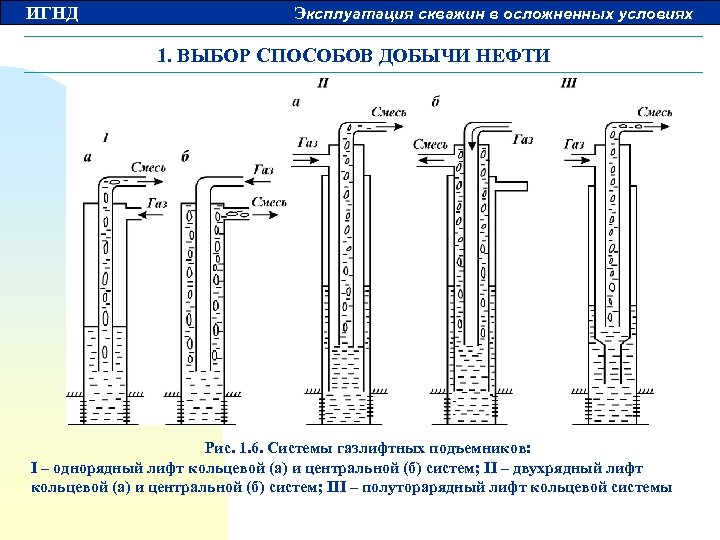 ИГНД

Эксплуатация скважин в осложненных условиях

1. ВЫБОР СПОСОБОВ ДОБЫЧИ НЕФТИ

I

а

Смесь

Газ

б

Газ

Смесь

II

а

Смесь

Газ

б

Смесь

Газ

III

Смесь

Газ

Рис. 1.6. Системы газлифтных подъемников:
I – однорядный лифт кольцевой (а) и центральной (б) систем; II – двухрядный лифт кольцевой (а) и центральной (б) систем; III – полуторарядный лифт кольцевой системы