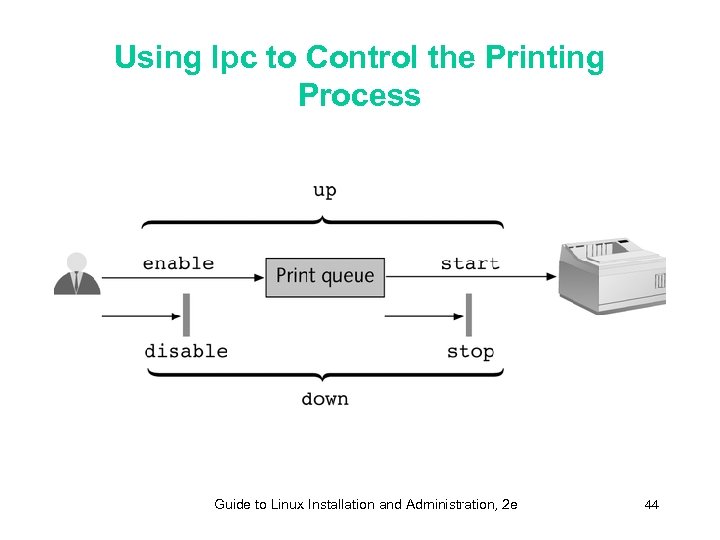 Using lpc to Control the Printing Process

up

enable

Print queue

start

disable

stop

down

Guide to Linux Installation and Administration, 2e

44