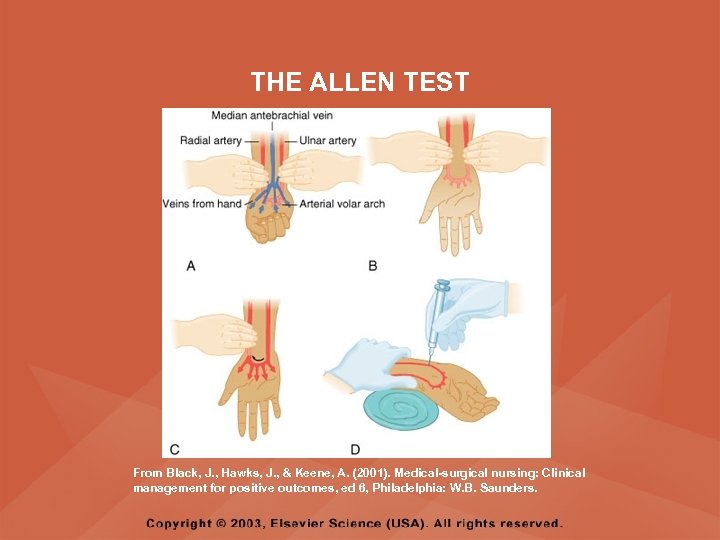 THE ALLEN TEST

Median antebrachial vein
Radial artery
Ulnar artery
Veins from hand
Arterial volar arch
A
B
C
D

From Black, J., Hawks, J., & Keene, A. (2001). Medical-surgical nursing: Clinical management for positive outcomes, ed 6, Philadelphia: W.B. Saunders.

Copyright © 2003, Elsevier Science (USA). All rights reserved.