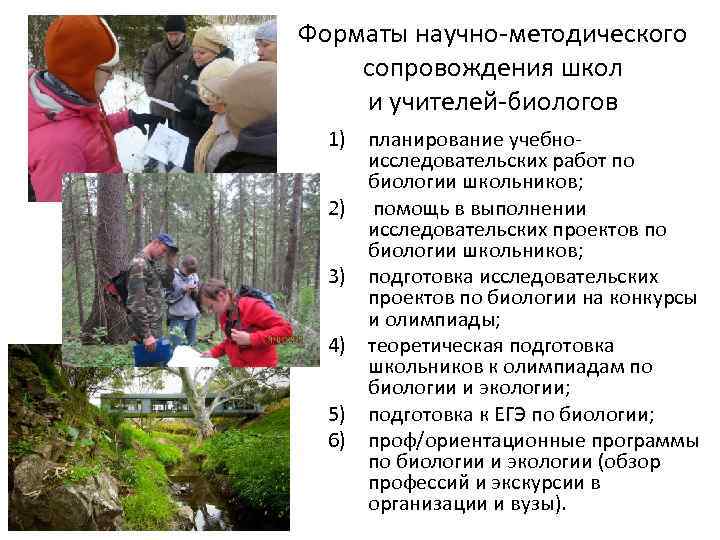 Форматы научно-методического сопровождения школ и учителей-биологов

1) планирование учебно-исследовательских работ по биологии школьников;
2) помощь в выполнении исследовательских проектов по биологии школьников;
3) подготовка исследовательских проектов по биологии на конкурсы и олимпиады;
4) теоретическая подготовка школьников к олимпиадам по биологии и экологии;
5) подготовка к ЕГЭ по биологии;
6) проф/ориентационные программы по биологии и экологии (обзор профессий и экскурсии в организации и вузы).