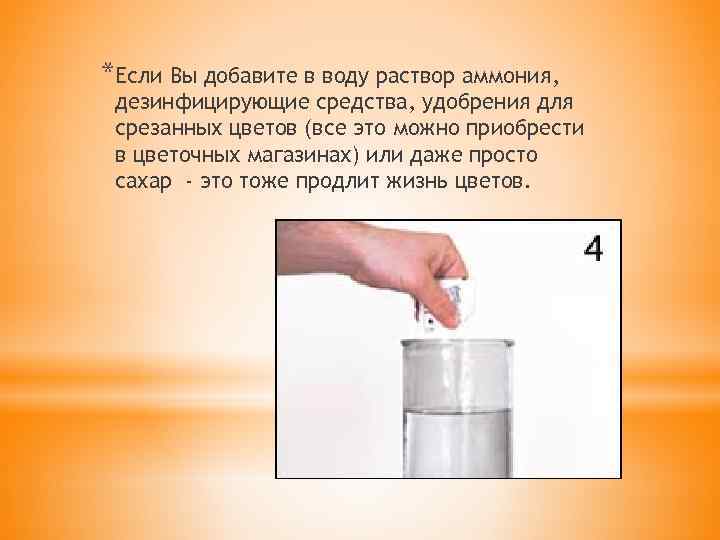 *Если Вы добавите в воду раствор аммония, дезинфицирующие средства, удобрения для срезанных цветов (все это можно приобрести в цветочных магазинах) или даже просто сахар  - это тоже продлит жизнь цветов.

4