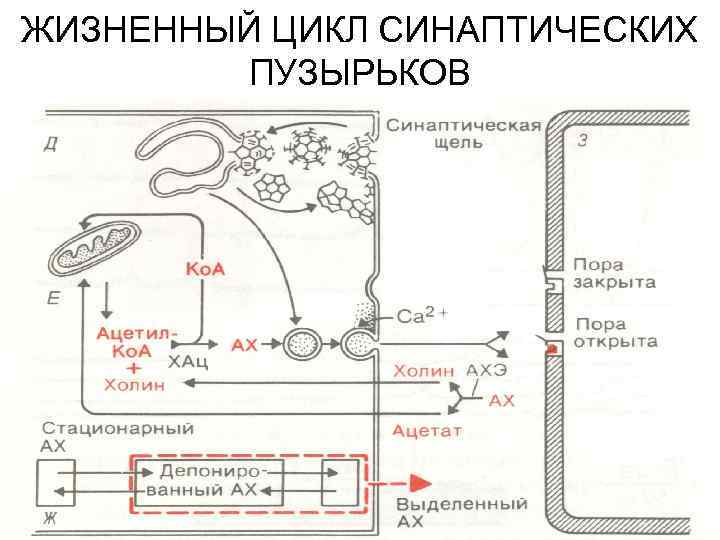 ЖИЗНЕННЫЙ ЦИКЛ СИНАПТИЧЕСКИХ ПУЗЫРЬКОВ

Д

Синаптическая щель

З

КоА

Е

Пора закрыта

$Ca^{2+}$

Пора открыта

Ацетил-КоА + Холин

ХАц

АХ

Холин

АХЭ

АХ

Ацетат

Стационарный АХ

Депонированный АХ

Выделенный АХ

Ж