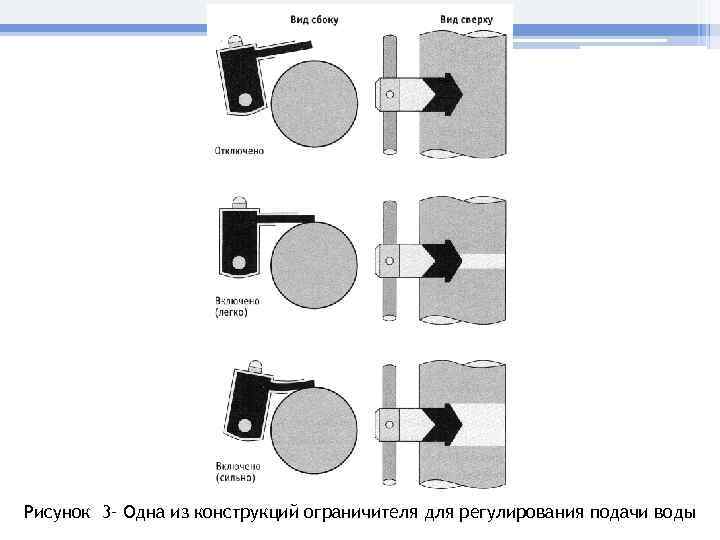 Вид сбоку
Вид сверху

Отключено

Включено
(легко)

Включено
(сильно)

Рисунок 3- Одна из конструкций ограничителя для регулирования подачи воды