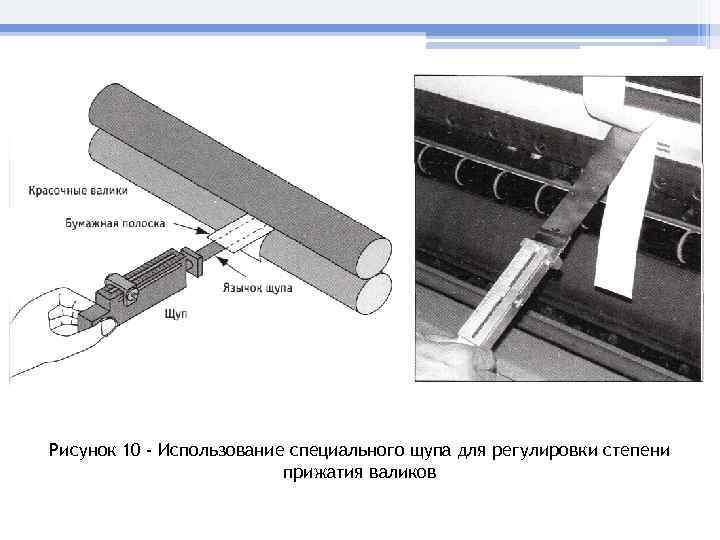 Красочные валики

Бумажная полоска

Язычок щупа

Щуп

Рисунок 10 - Использование специального щупа для регулировки степени прижатия валиков