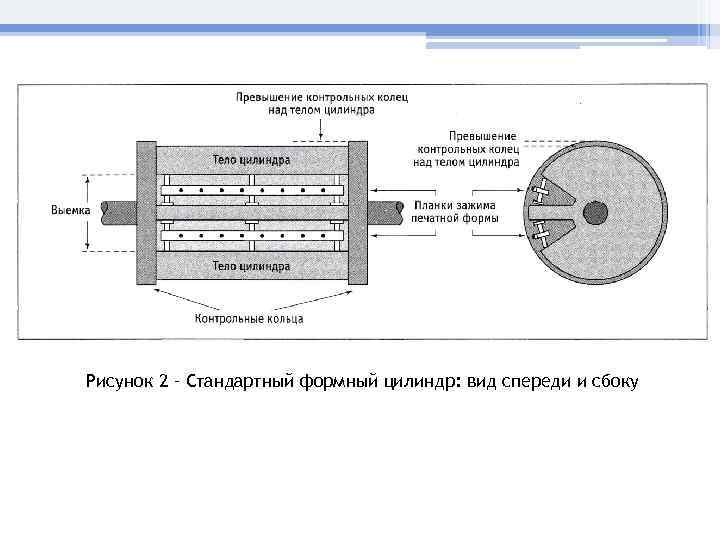 Превышение контрольных колец над телом цилиндра

Тело цилиндра

Выемка

Тело цилиндра

Контрольные кольца

Превышение контрольных колец над телом цилиндра

Планки зажима печатной формы

Рисунок 2 – Стандартный формный цилиндр: вид спереди и сбоку