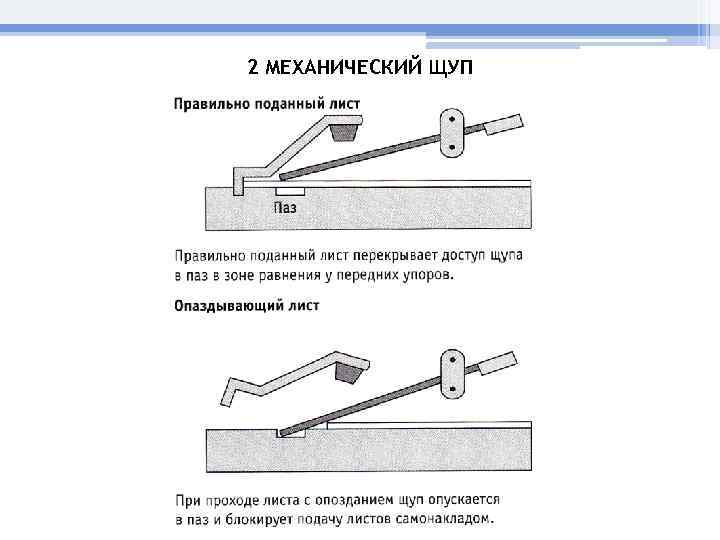 2 МЕХАНИЧЕСКИЙ ЩУП

Правильно поданный лист

Паз

Правильно поданный лист перекрывает доступ щупа в паз в зоне равнения у передних упоров.

Опаздывающий лист

При проходе листа с опозданием щуп опускается в паз и блокирует подачу листов самонакладом.