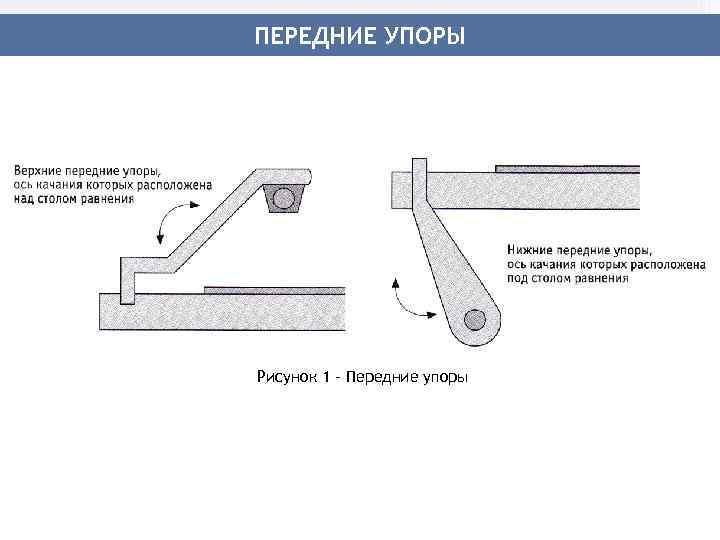 ПЕРЕДНИЕ УПОРЫ

Верхние передние упоры, ось качания которых расположена над столом равнения

Нижние передние упоры, ось качания которых расположена под столом равнения

Рисунок 1 - Передние упоры