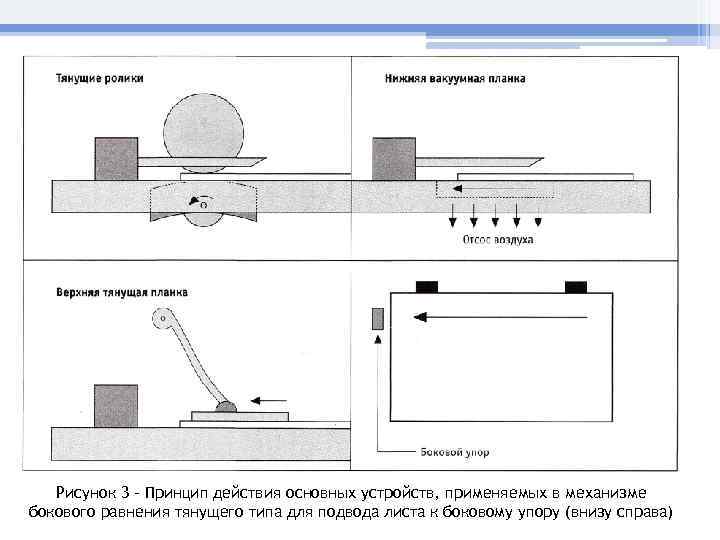 Тянущие ролики

Нижняя вакуумная планка

Отсос воздуха

Верхняя тянущая планка

Боковой упор

Рисунок 3 – Принцип действия основных устройств, применяемых в механизме бокового равнения тянущего типа для подвода листа к боковому упору (внизу справа)