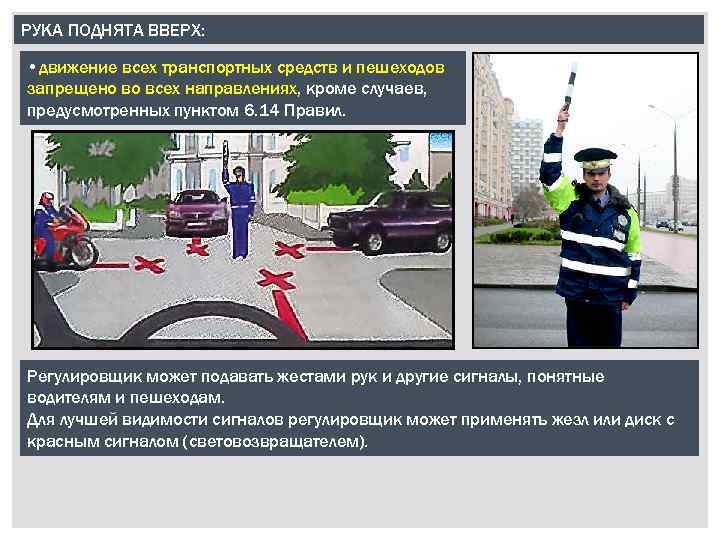 РУКА ПОДНЯТА ВВЕРХ:

• движение всех транспортных средств и пешеходов запрещено во всех направлениях, кроме случаев, предусмотренных пунктом 6.14 Правил.

Регулировщик может подавать жестами рук и другие сигналы, понятные водителям и пешеходам.
Для лучшей видимости сигналов регулировщик может применять жезл или диск с красным сигналом (световозвращателем).