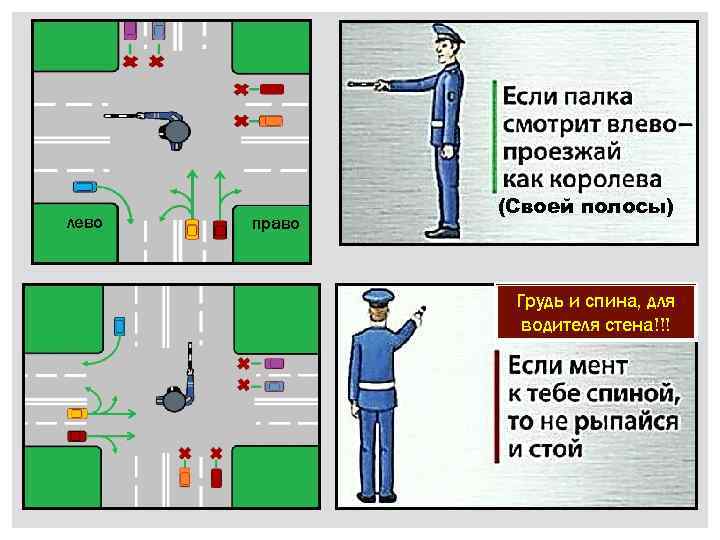 лево

право

Если палка смотрит влево– проезжай как королева

(Своей полосы)

Грудь и спина, для водителя стена!!!

Если мент к тебе спиной, то не рыпайся и стой