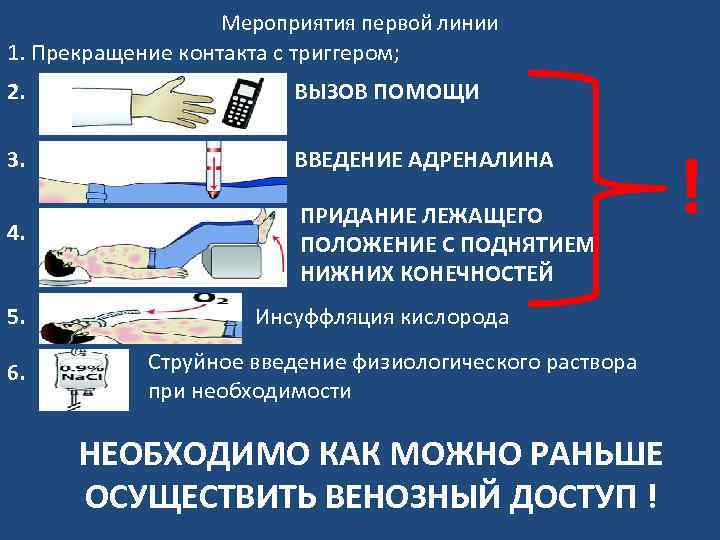 Мероприятия первой линии

1. Прекращение контакта с триггером;

2. ВЫЗОВ ПОМОЩИ

3. ВВЕДЕНИЕ АДРЕНАЛИНА

4. ПРИДАНИЕ ЛЕЖАЩЕГО ПОЛОЖЕНИЕ С ПОДНЯТИЕМ НИЖНИХ КОНЕЧНОСТЕЙ

!

5. $O_2$ Инсуффляция кислорода

6. 0.9% NaCl Струйное введение физиологического раствора при необходимости

НЕОБХОДИМО КАК МОЖНО РАНЬШЕ ОСУЩЕСТВИТЬ ВЕНОЗНЫЙ ДОСТУП !