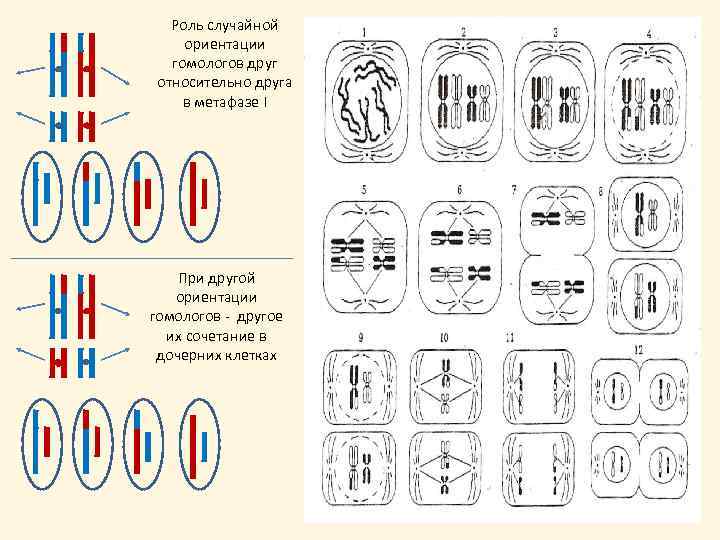 Роль случайной ориентации гомологов друг относительно друга в метафазе I

При другой ориентации гомологов - другое их сочетание в дочерних клетках

1
2
3
4
5
6
7
8
9
10
11
12