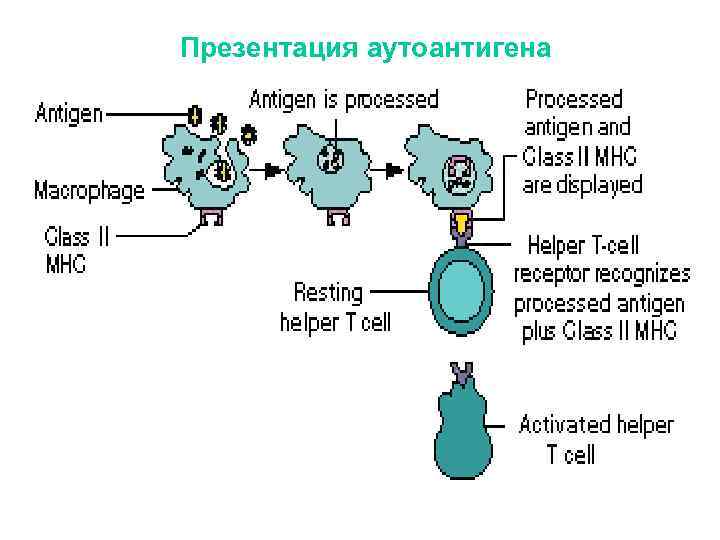 Презентация аутоантигена

Antigen

Macrophage

Class II MHC

Antigen is processed

Processed antigen and Class II MHC are displayed

Helper T-cell receptor recognizes processed antigen plus Class II MHC

Resting helper T cell

Activated helper T cell