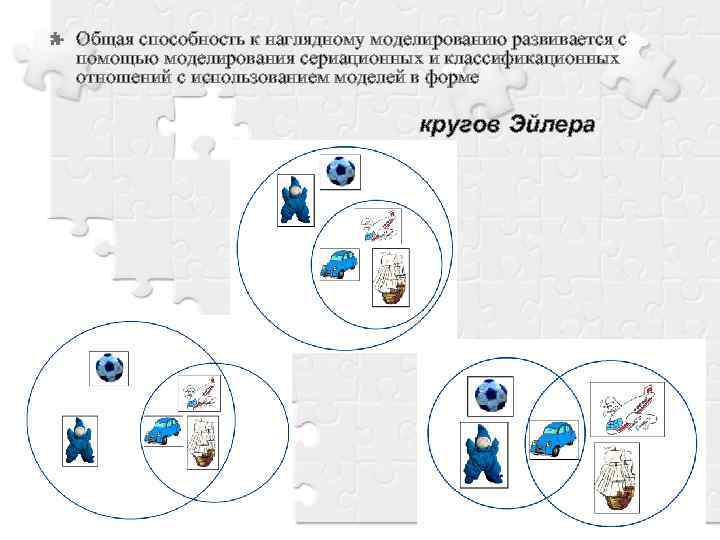 Общая способность к наглядному моделированию развивается с помощью моделирования сериационных и классификационных отношений с использованием моделей в форме

кругов Эйлера